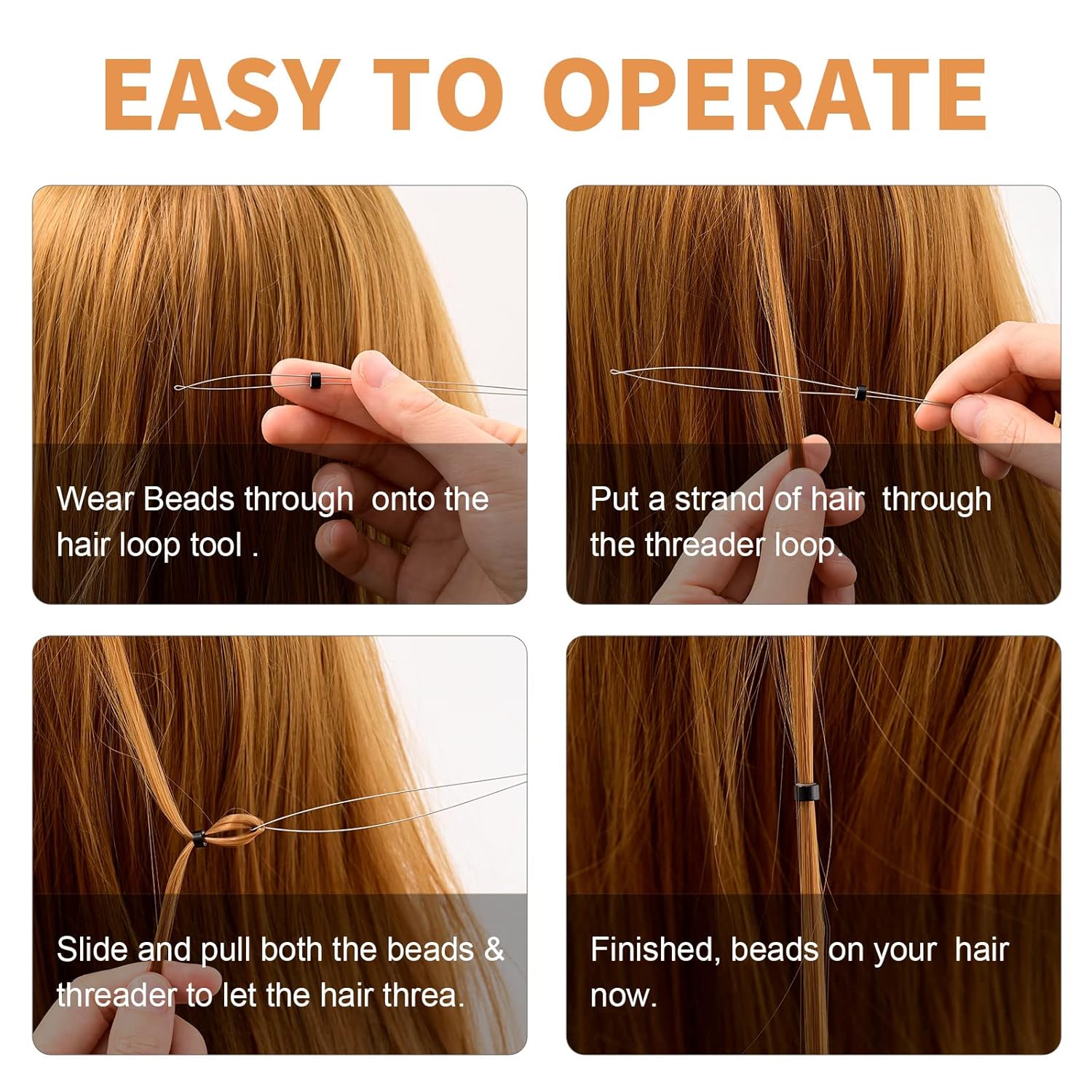 EASY TO OPERATE

Wear Beads through onto the hair loop tool .

Put a strand of hair through the threader loop.

Slide and pull both the beads & threader to let the hair threa.

Finished, beads on your hair now.