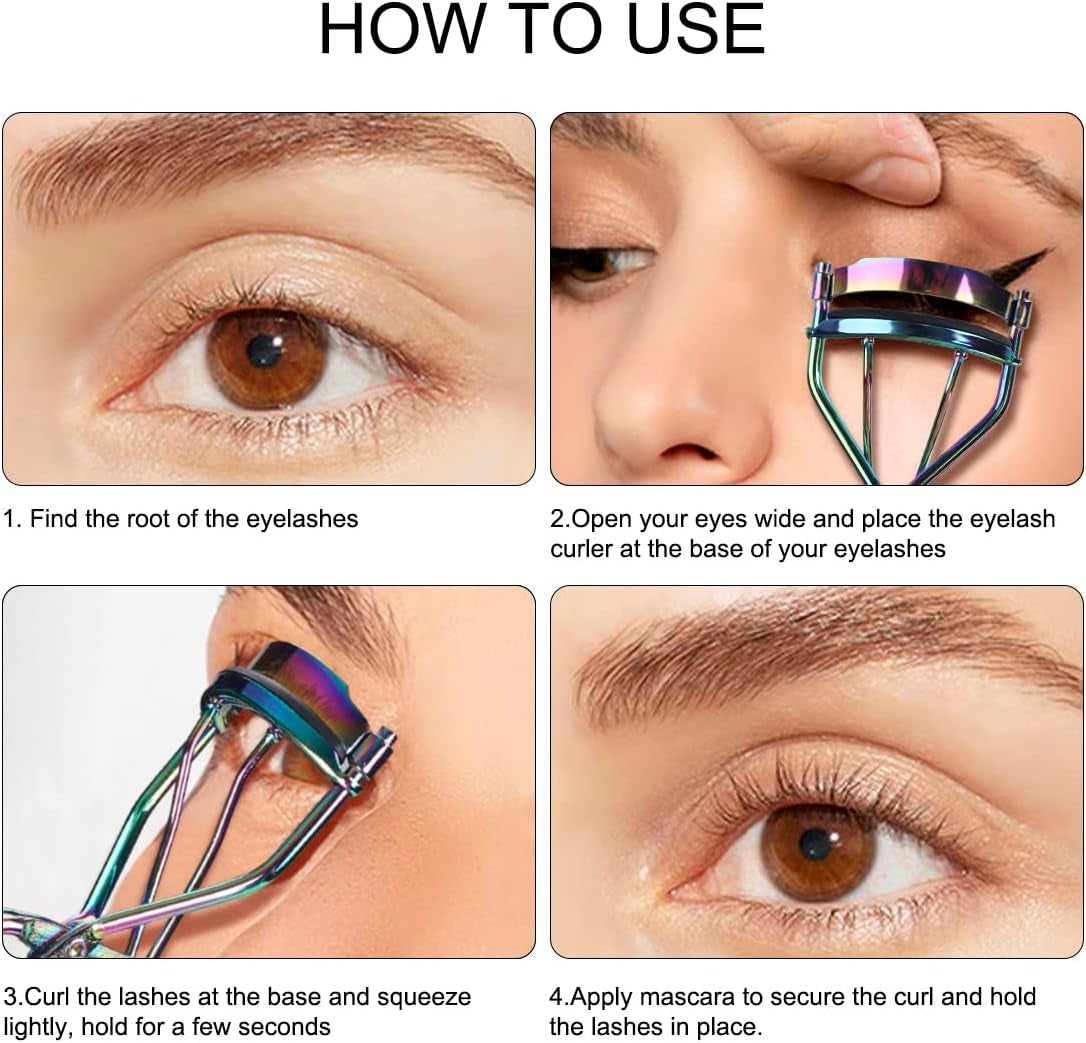 HOW TO USE

1. Find the root of the eyelashes

2.Open your eyes wide and place the eyelash curler at the base of your eyelashes

3.Curl the lashes at the base and squeeze lightly, hold for a few seconds

4.Apply mascara to secure the curl and hold the lashes in place.