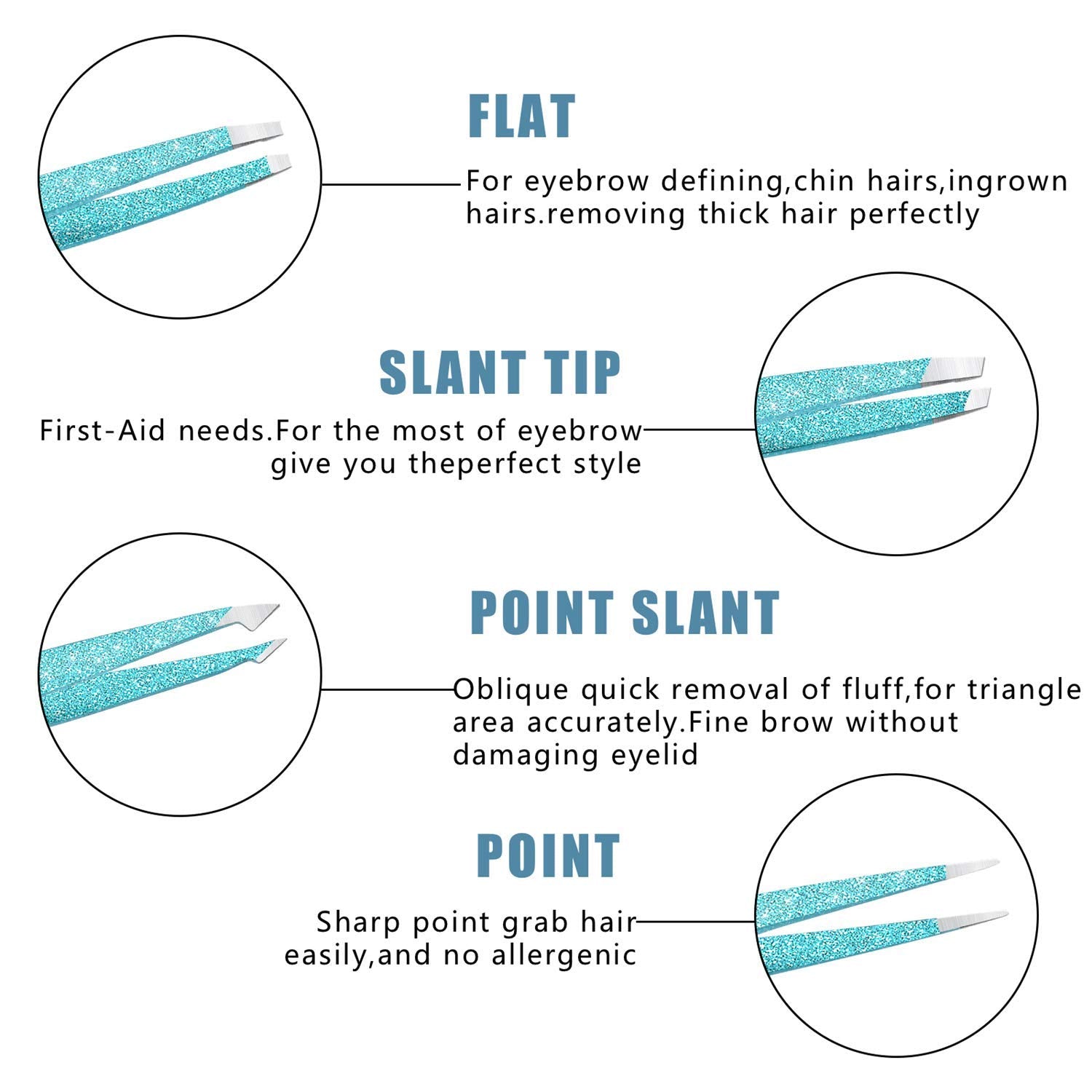 FLAT

For eyebrow defining,chin hairs,ingrown hairs.removing thick hair perfectly

SLANT TIP

First-Aid needs.For the most of eyebrow give you theperfect style

POINT SLANT

Oblique quick removal of fluff,for triangle area accurately.Fine brow without damaging eyelid

POINT

Sharp point grab hair easily,and no allergenic