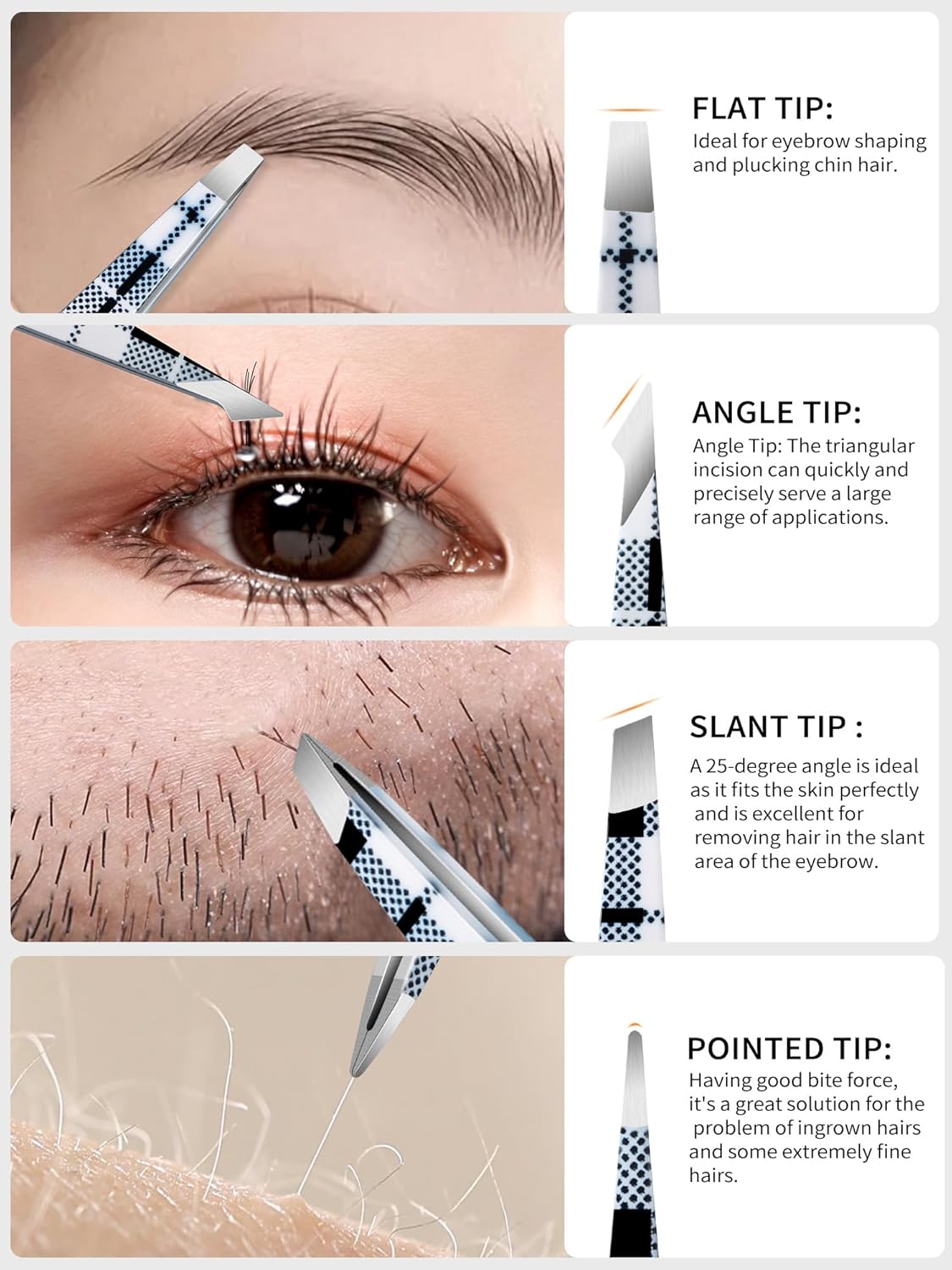 FLAT TIP:
Ideal for eyebrow shaping and plucking chin hair.

ANGLE TIP:
Angle Tip: The triangular incision can quickly and precisely serve a large range of applications.

SLANT TIP :
A 25-degree angle is ideal as it fits the skin perfectly and is excellent for removing hair in the slant area of the eyebrow.

POINTED TIP:
Having good bite force, it's a great solution for the problem of ingrown hairs and some extremely fine hairs.