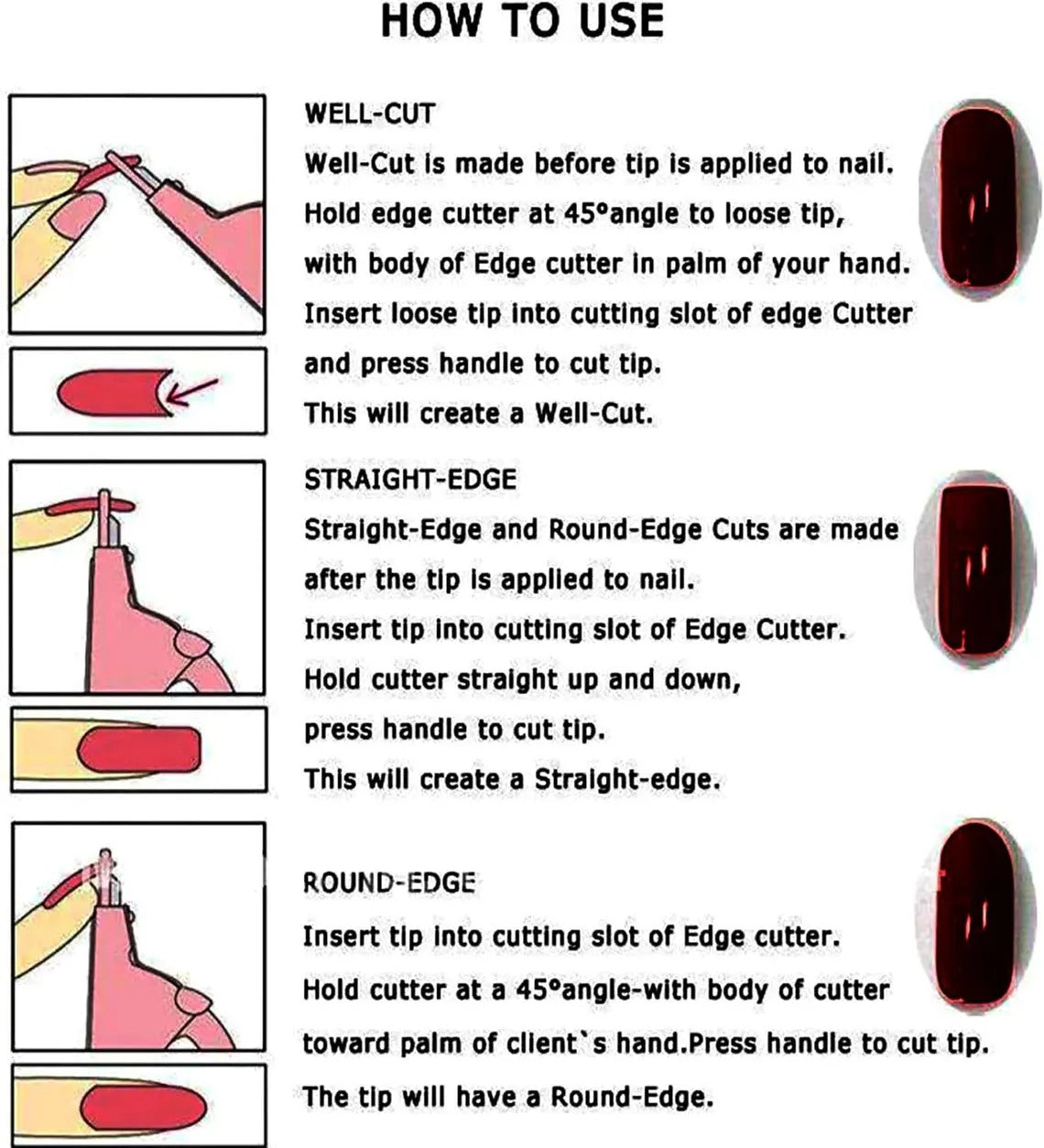 HOW TO USE

WELL-CUT
Well-Cut is made before tip is applied to nail.
Hold edge cutter at 45°angle to loose tip,
with body of Edge cutter in palm of your hand.
Insert loose tip into cutting slot of edge Cutter
and press handle to cut tip.
This will create a Well-Cut.

STRAIGHT-EDGE
Straight-Edge and Round-Edge Cuts are made
after the tip is applied to nail.
Insert tip into cutting slot of Edge Cutter.
Hold cutter straight up and down,
press handle to cut tip.
This will create a Straight-edge.

ROUND-EDGE
Insert tip into cutting slot of Edge cutter.
Hold cutter at a 45°angle-with body of cutter
toward palm of client`s hand.Press handle to cut tip.
The tip will have a Round-Edge.