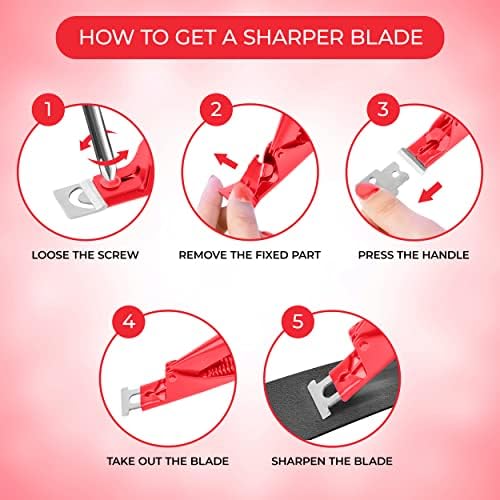 HOW TO GET A SHARPER BLADE

1
LOOSE THE SCREW

2
REMOVE THE FIXED PART

3
PRESS THE HANDLE

4
TAKE OUT THE BLADE

5
SHARPEN THE BLADE