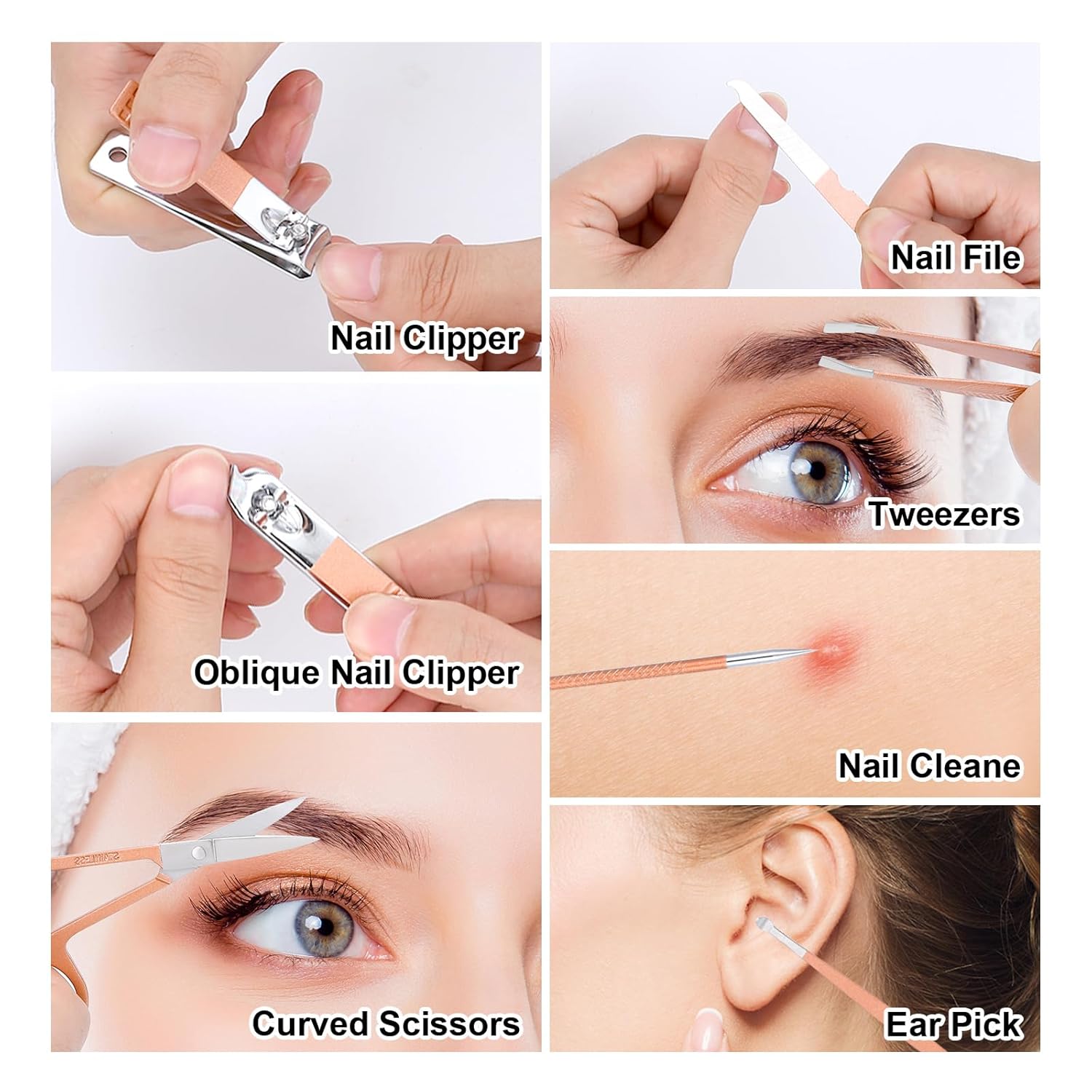 Nail Clipper

Oblique Nail Clipper

Curved Scissors

Nail File

Tweezers

Nail Cleane

Ear Pick